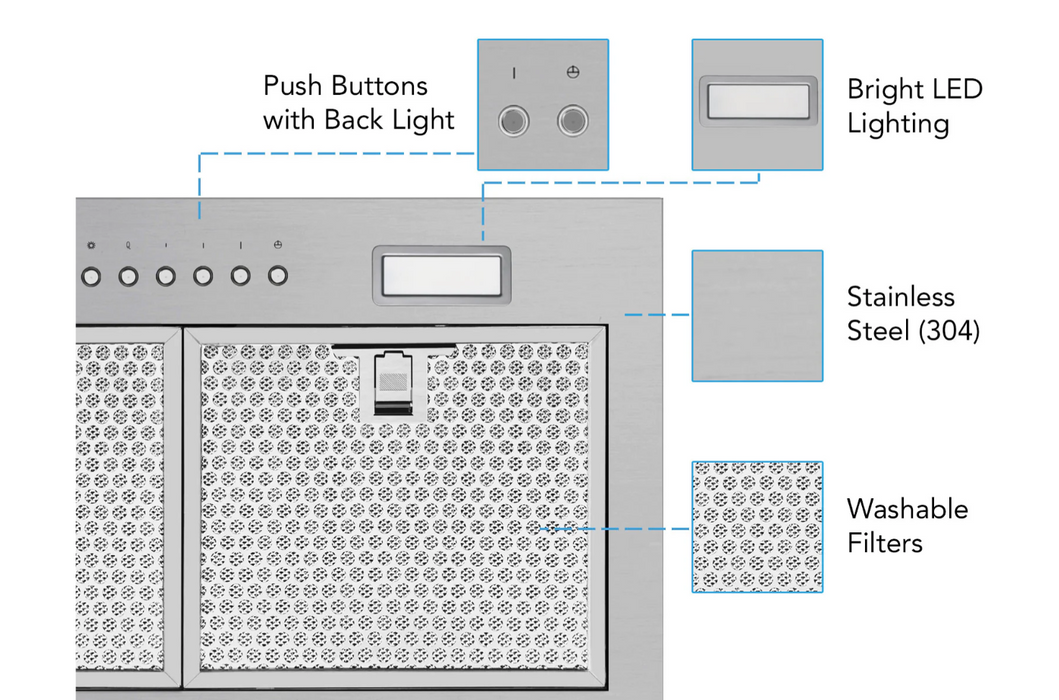 Push Buttons with Back Light

Bright LED Lighting

Stainless Steel (304)

Washable Filters